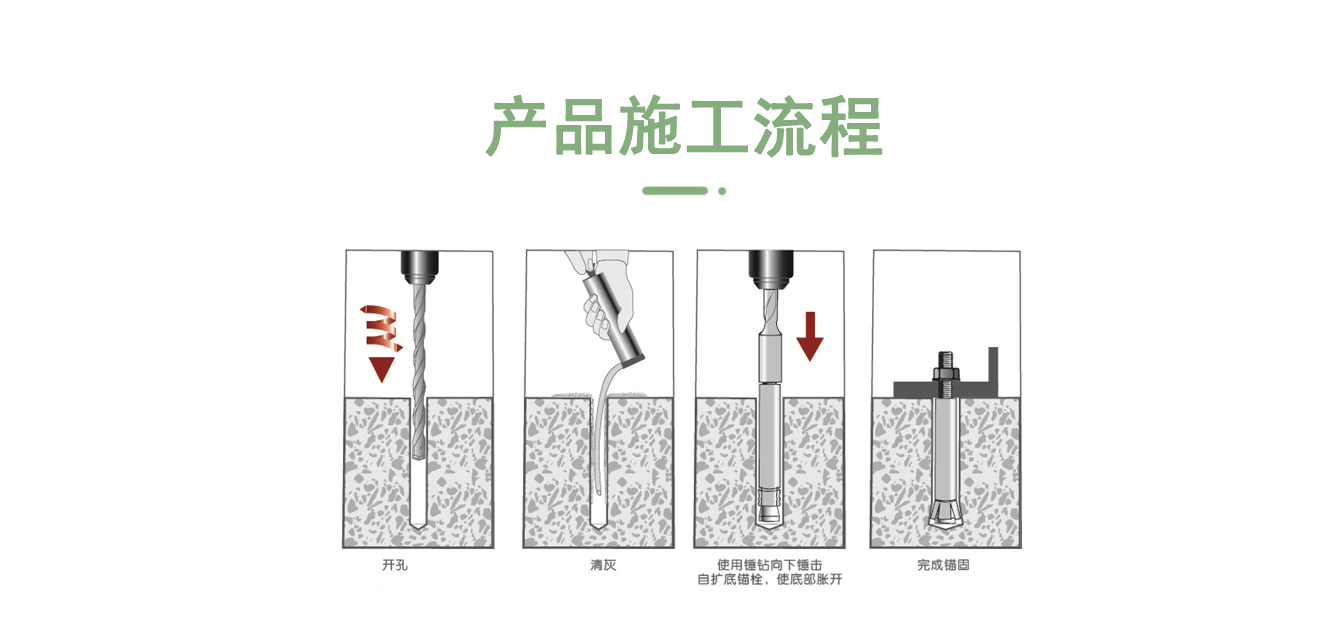 产品施工流程

开孔

清灰

使用锤钻向下锤击
自扩底锚栓，使底部胀开

完成锚固