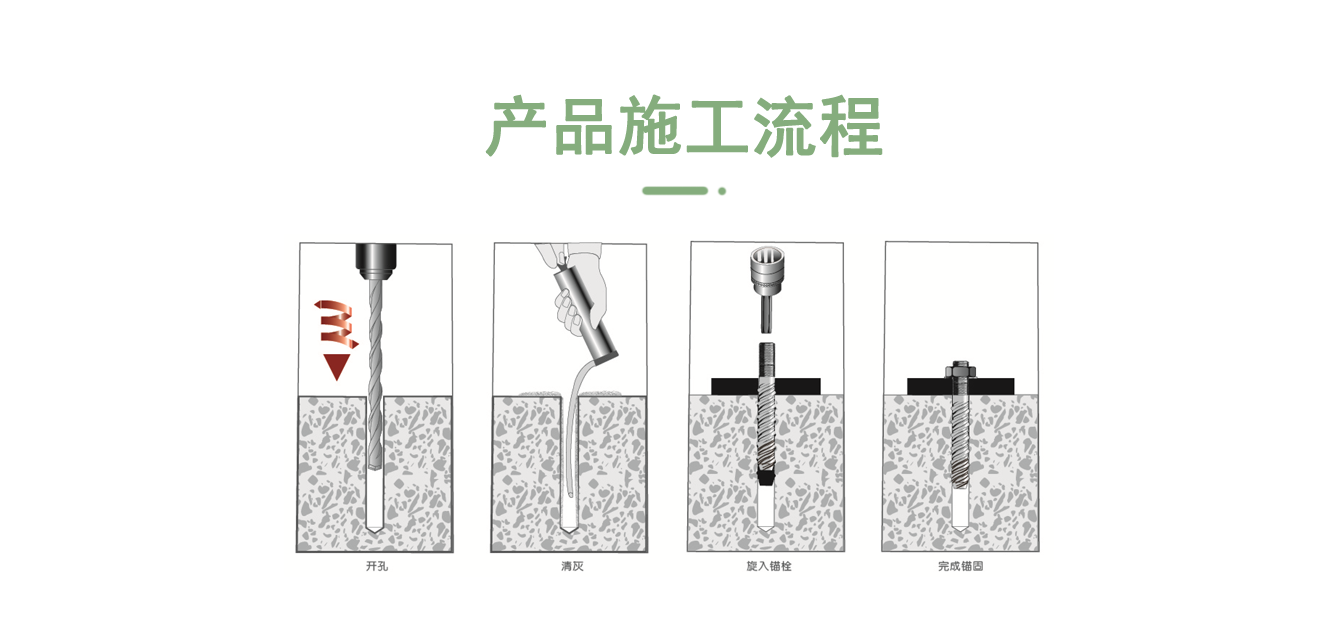 产品施工流程

开孔

清灰

旋入锚栓

完成锚固