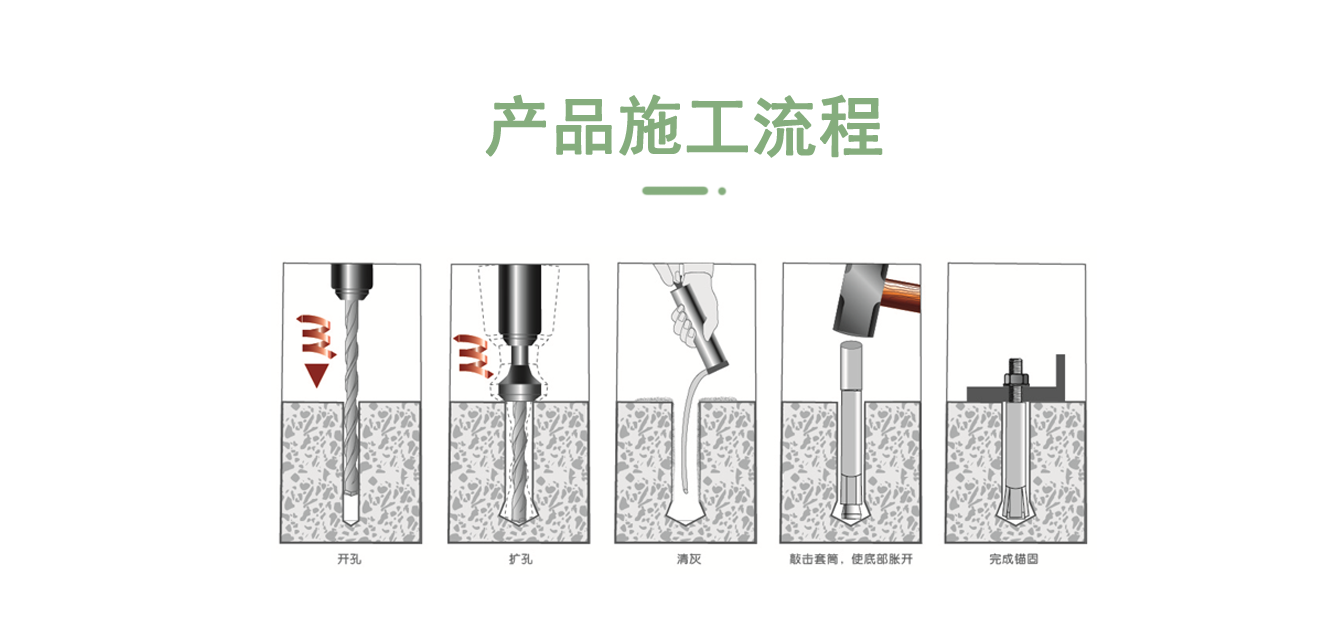 产品施工流程

开孔

扩孔

清灰

敲击套筒，使底部胀开

完成锚固