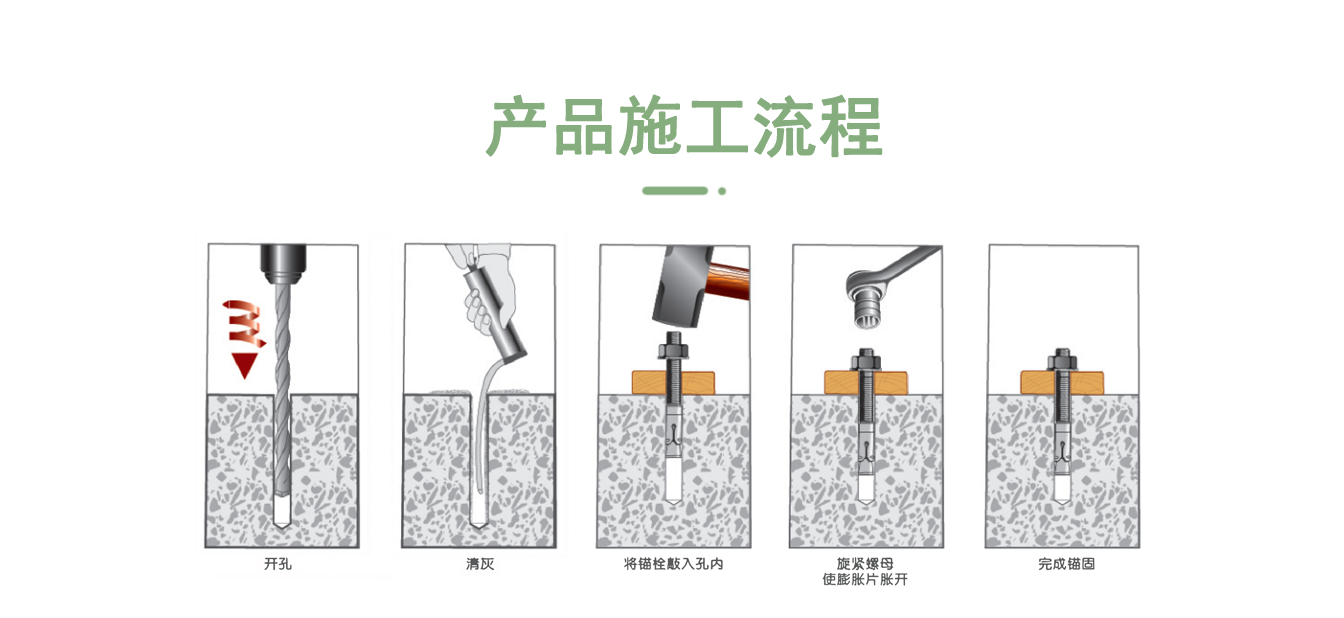 产品施工流程

开孔

清灰

将锚栓敲入孔内

旋紧螺母
使膨胀片胀开

完成锚固