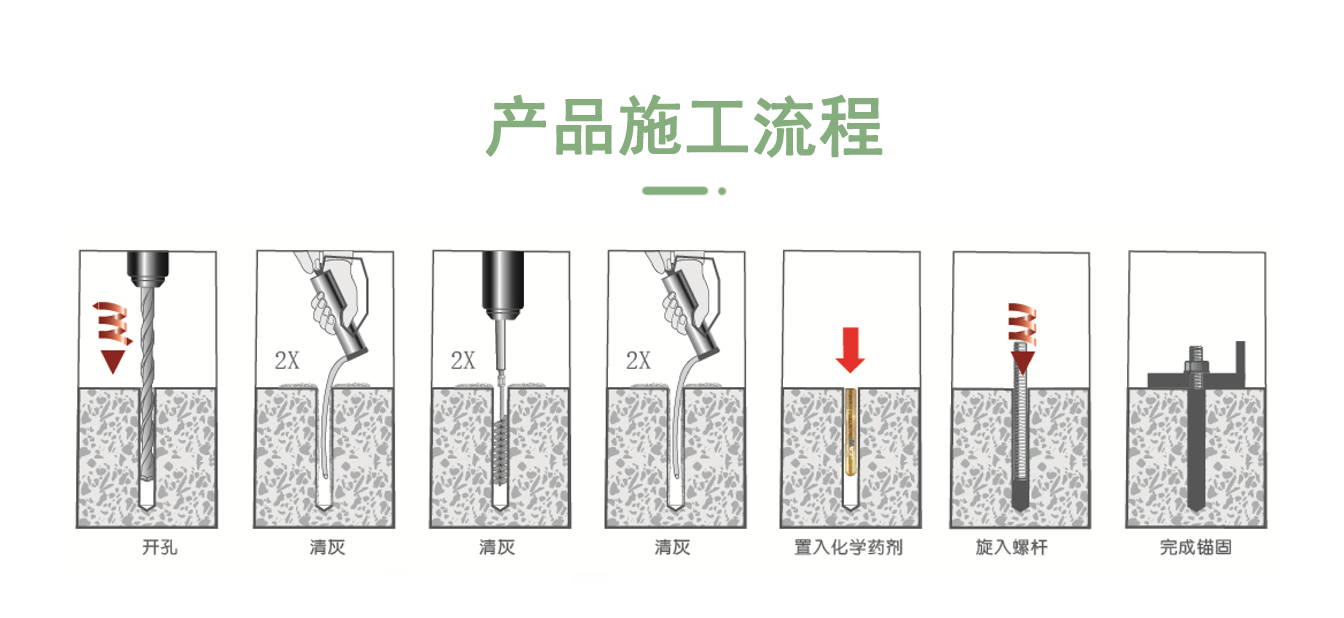 产品施工流程

2X

2X

2X

开孔

清灰

清灰

清灰

置入化学药剂

旋入螺杆

完成锚固